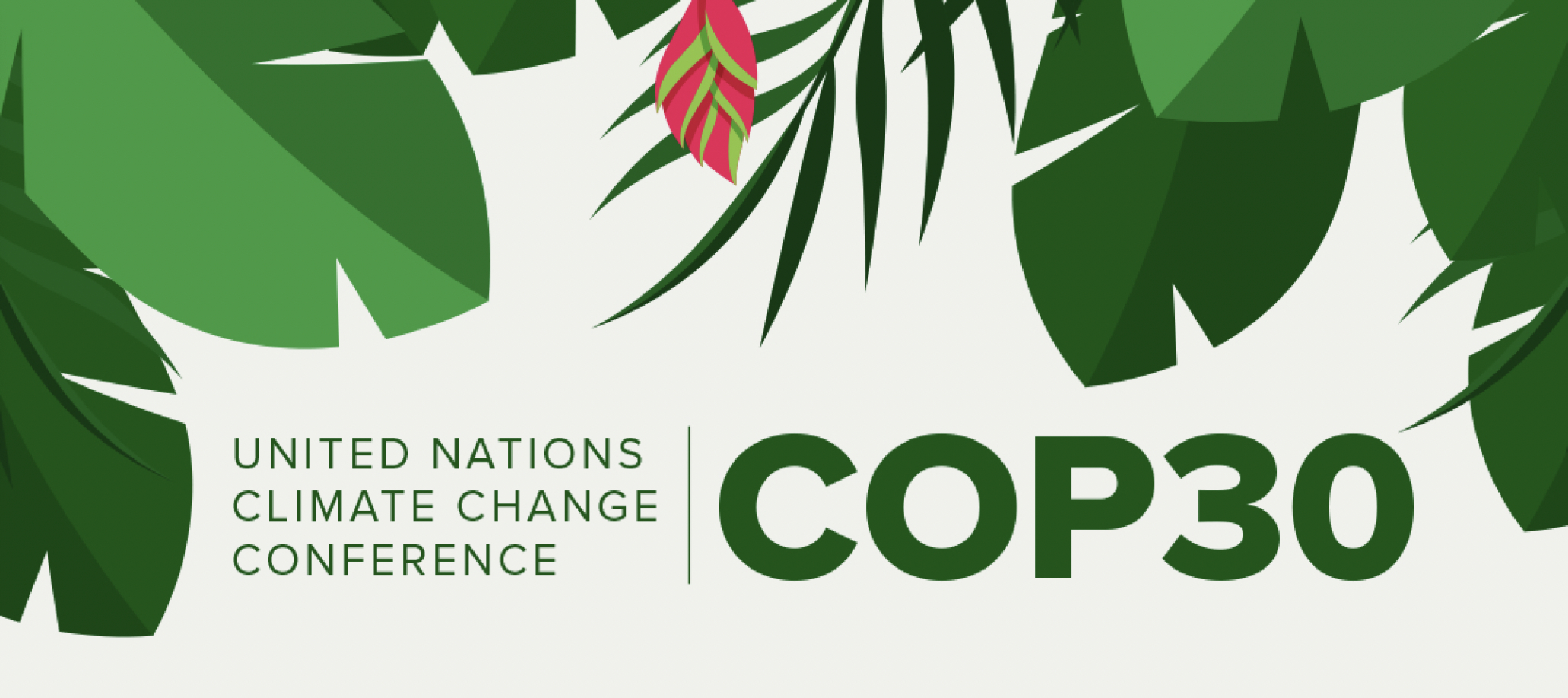 UNITED NATIONS
CLIMATE CHANGE
CONFERENCE

COP30